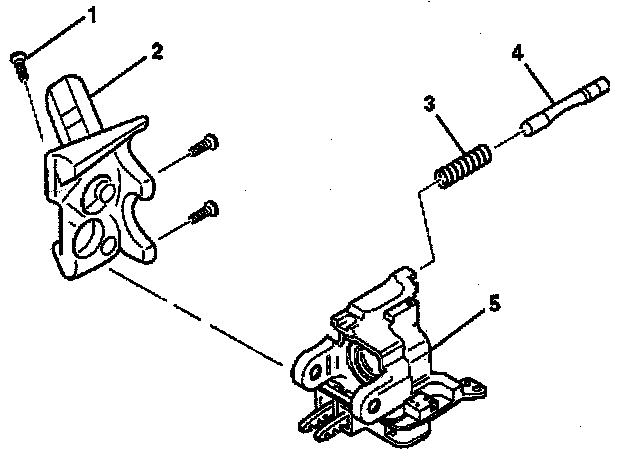 1
2
3
4
5