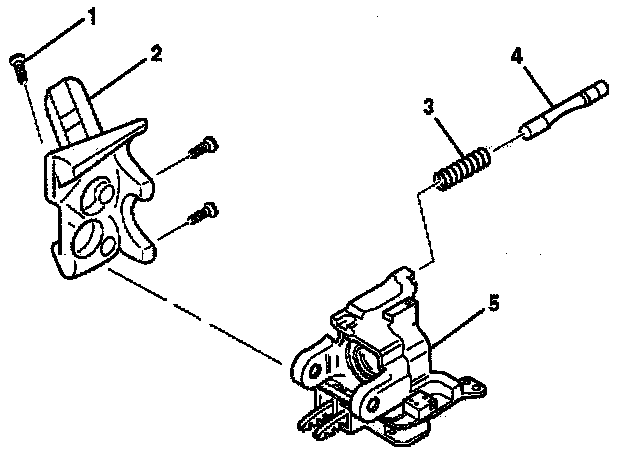 1
2
4
3
5