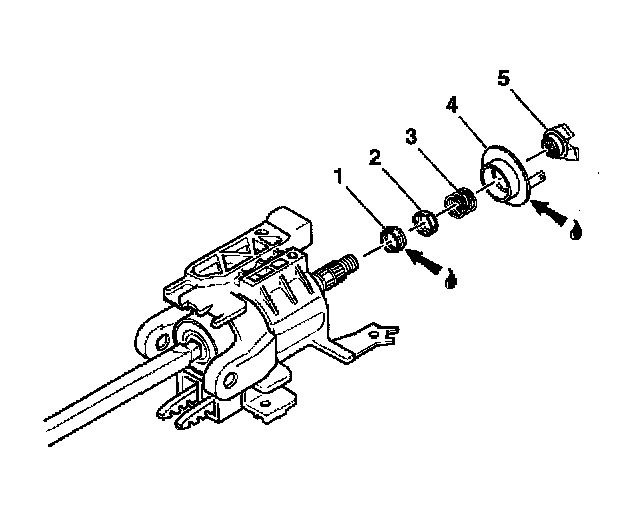 5
4
3
2
1