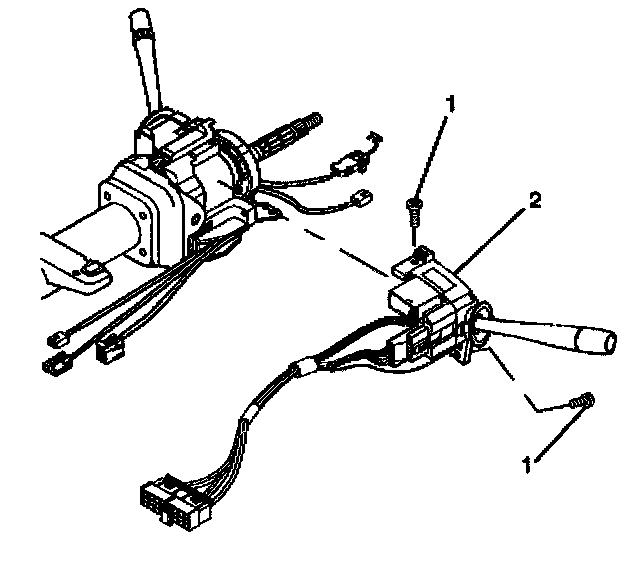 1
2
1