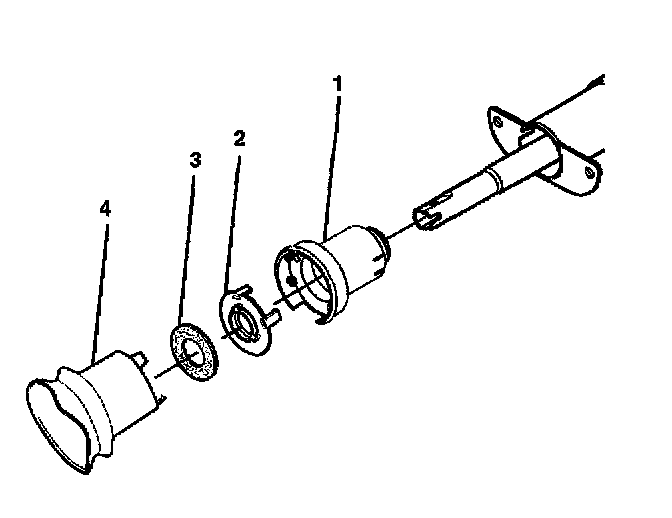 1
2
3
4