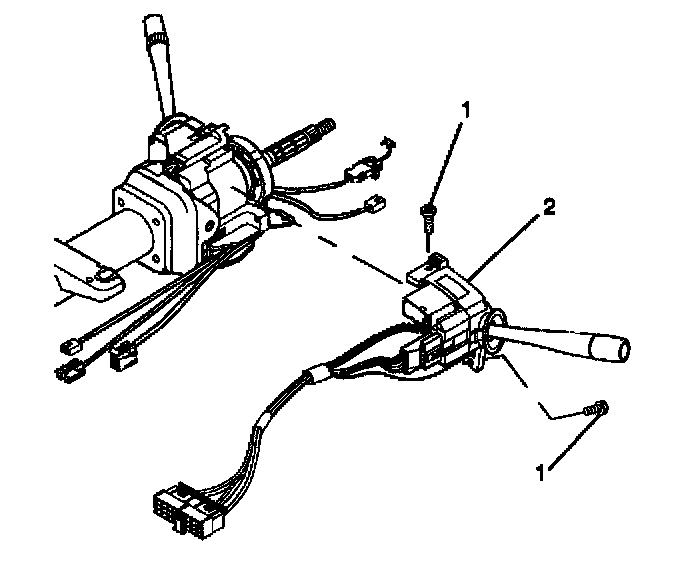 1
2
1