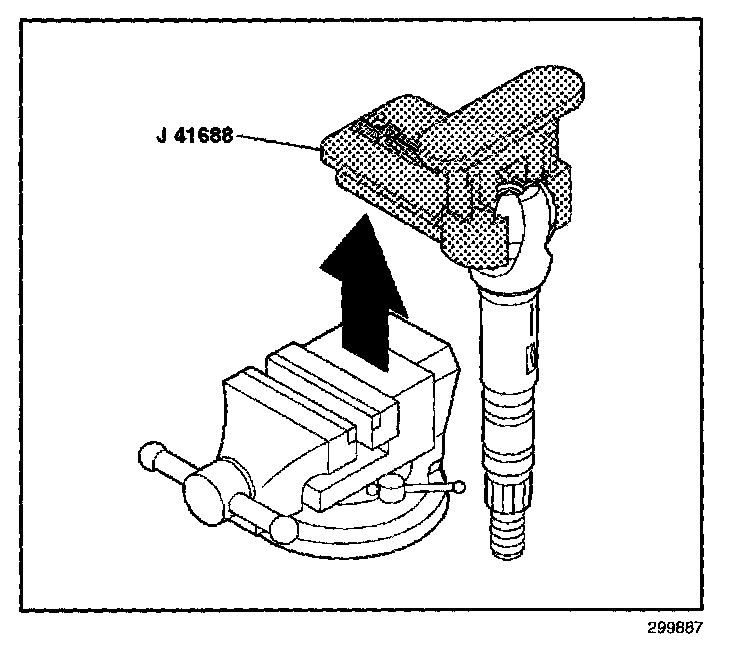 J 41688

299887