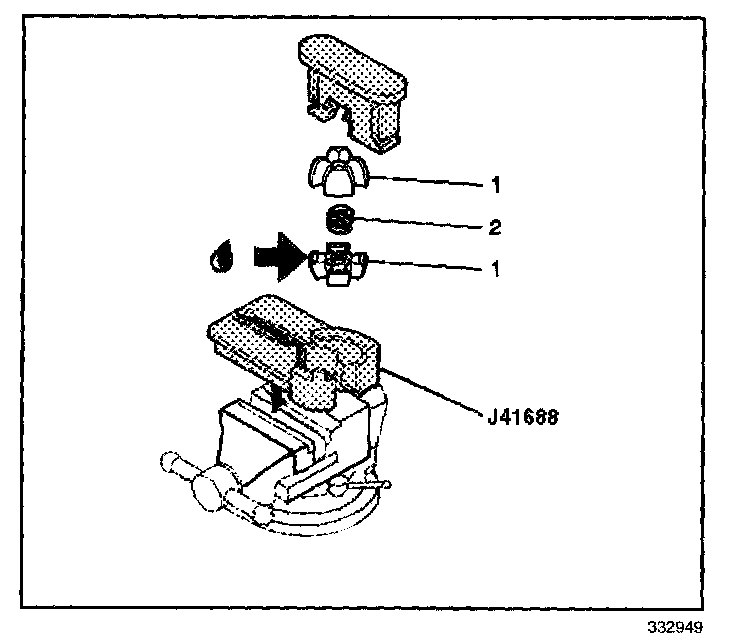 1
2
1
J41668
332949