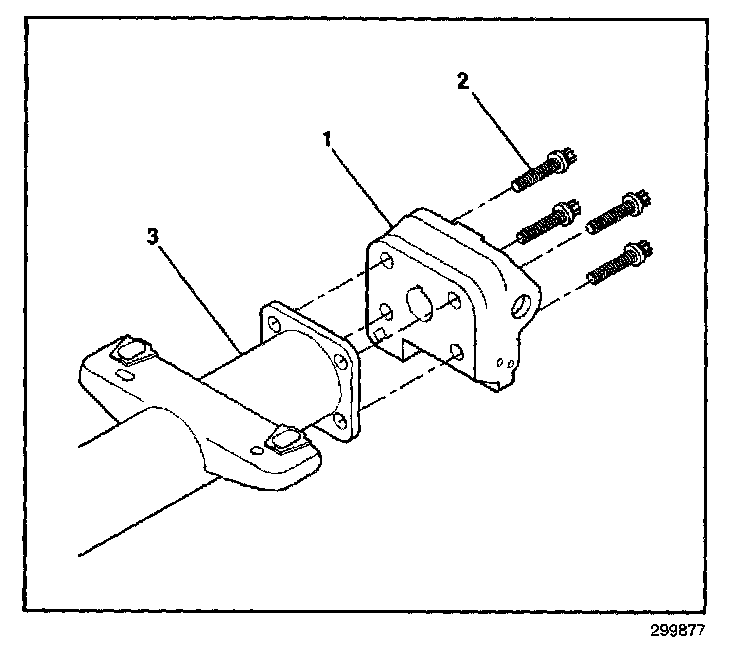 2
1
3
299877