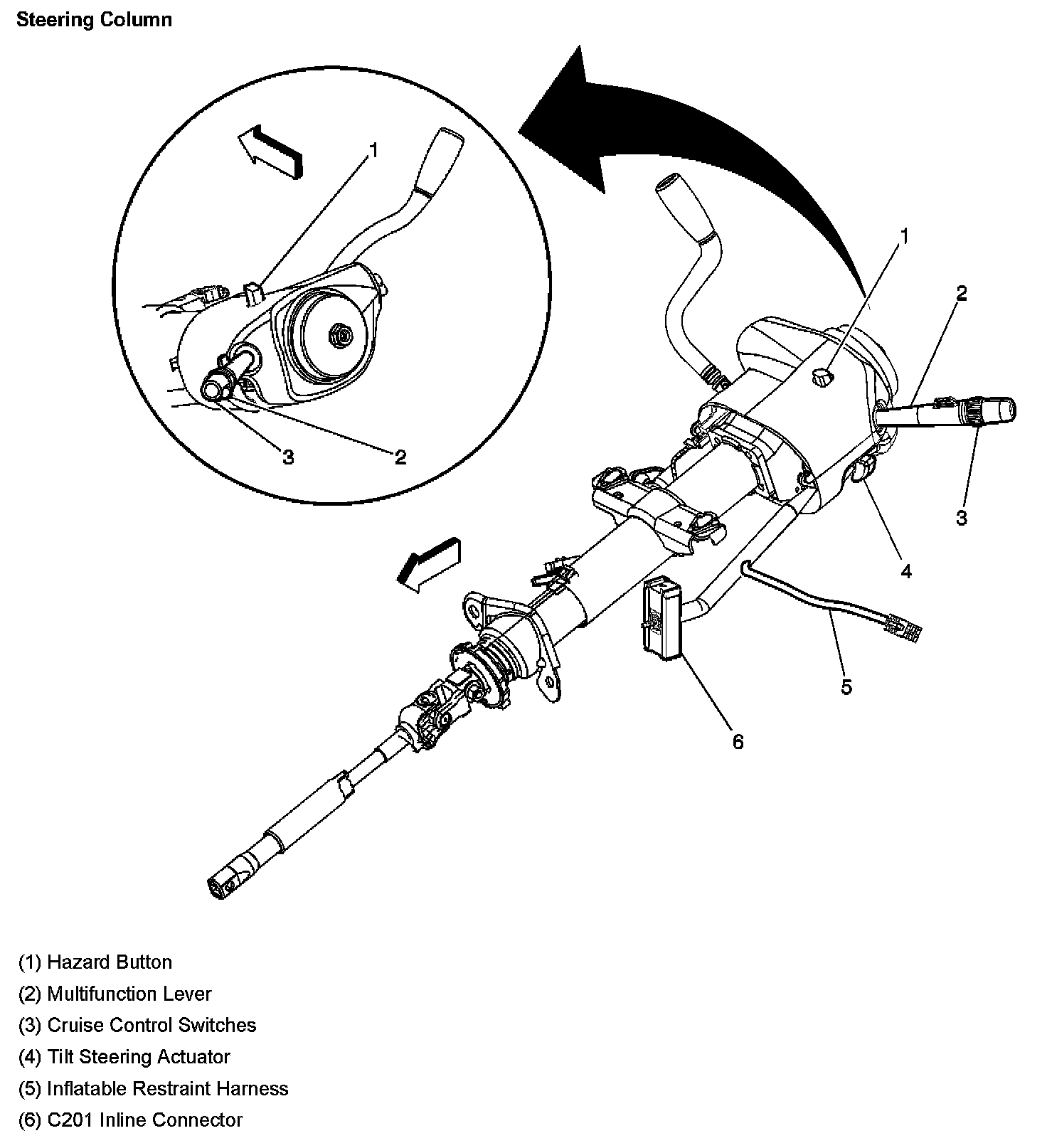 Steering Column

1

3

2

1

2

3

4

5

6

(1) Hazard Button

(2) Multifunction Lever

(3) Cruise Control Switches

(4) Tilt Steering Actuator

(5) Inflatable Restraint Harness

(6) C201 Inline Connector