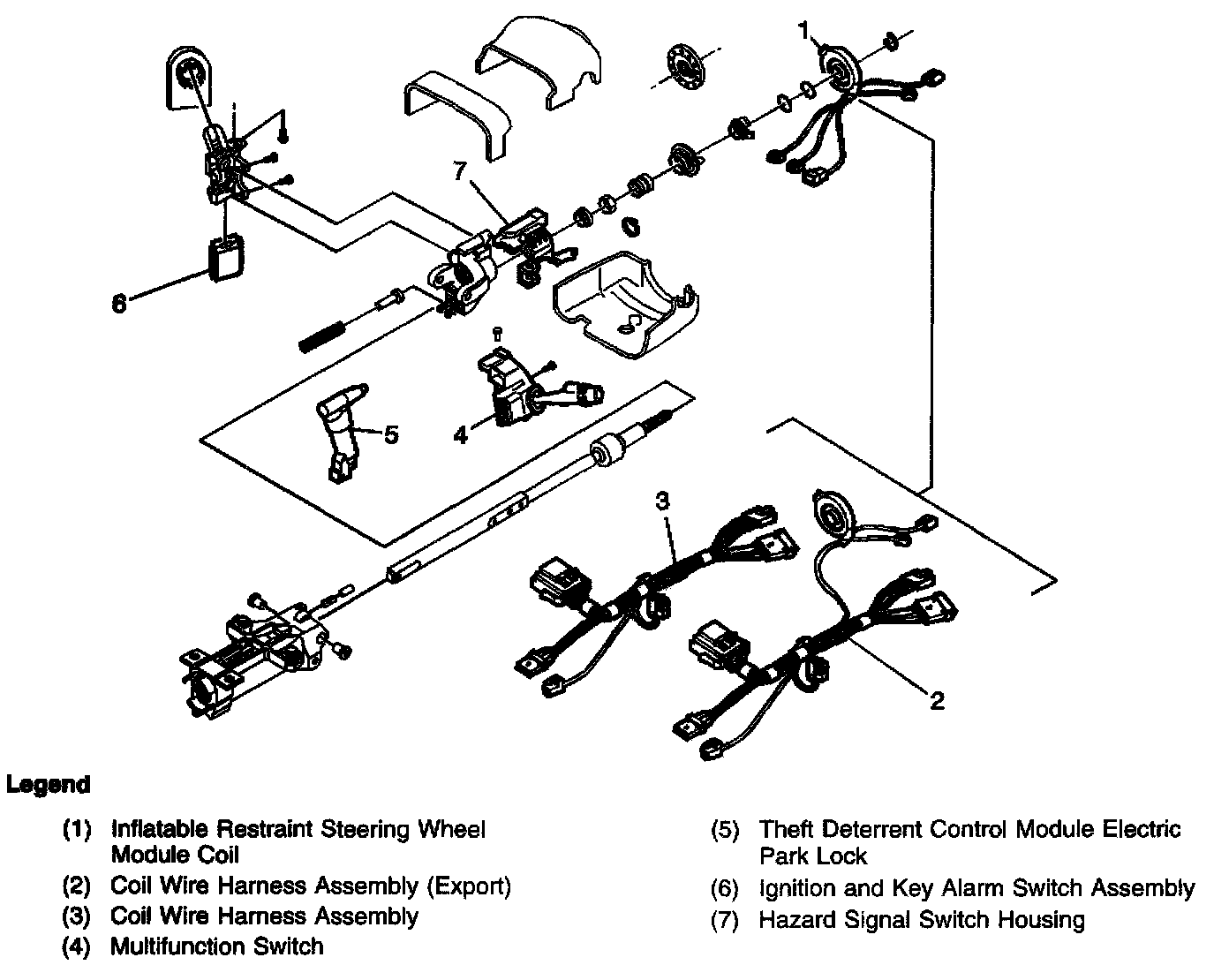 1
7
6
5
4
3
2

Legend

(1) Inflatable Restraint Steering Wheel Module Coil
(2) Coil Wire Harness Assembly (Export)
(3) Coil Wire Harness Assembly
(4) Multifunction Switch

(5) Theft Deterrent Control Module Electric Park Lock
(6) Ignition and Key Alarm Switch Assembly
(7) Hazard Signal Switch Housing