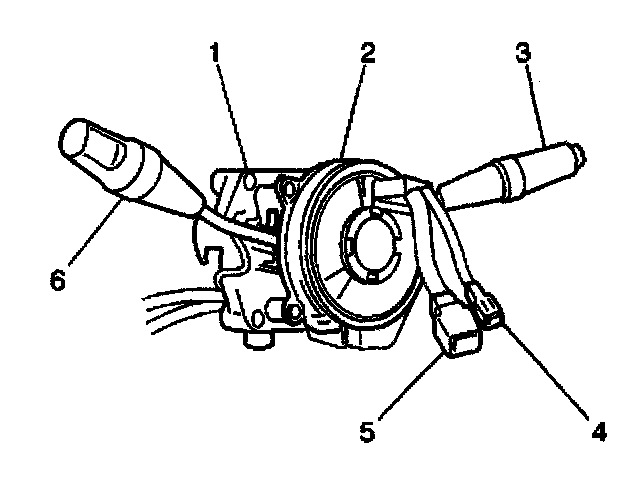 1
2
3
6
5
4