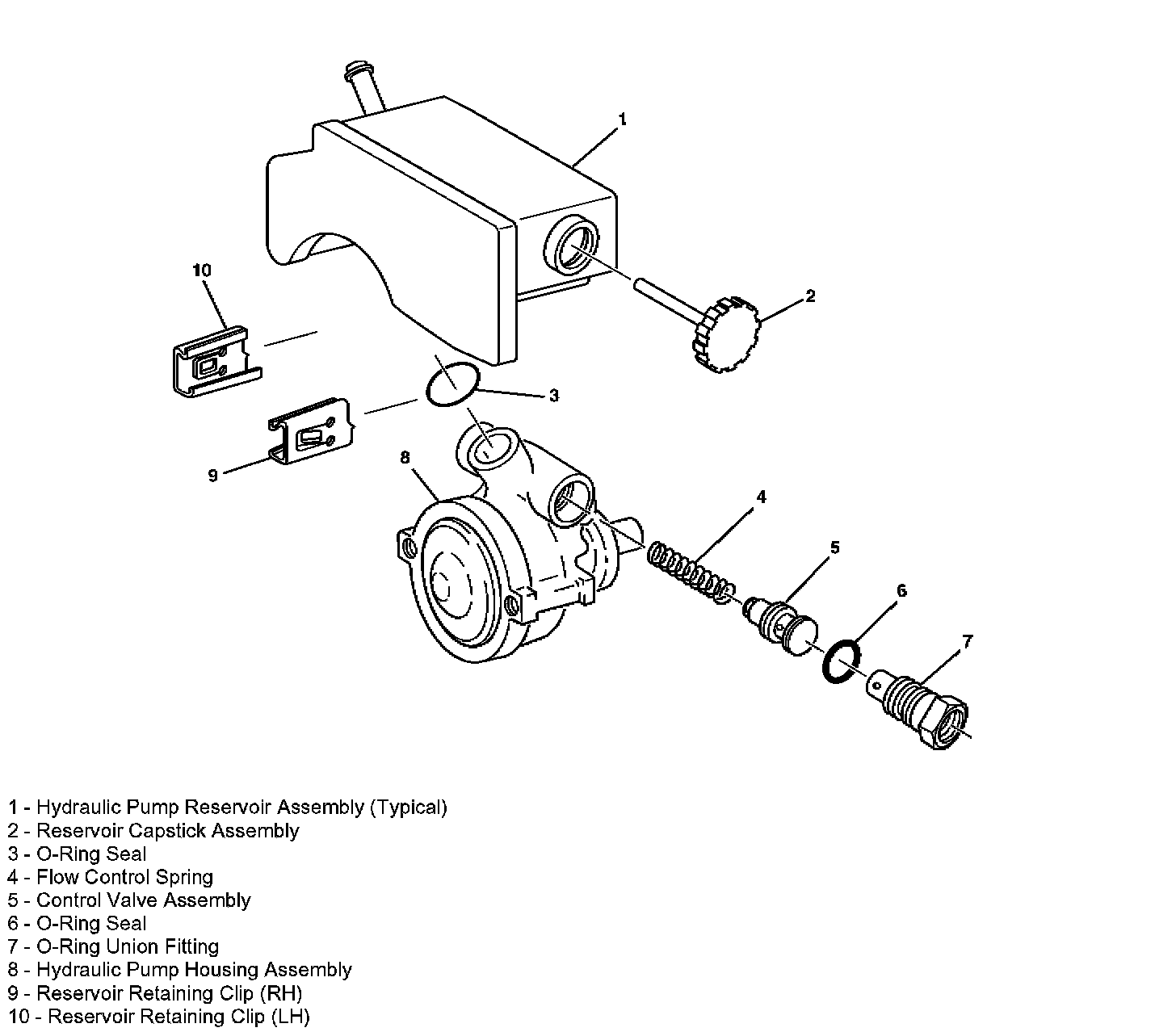 1

10

2

3

9

8

4

5

6

7

1 - Hydraulic Pump Reservoir Assembly (Typical)
2 - Reservoir Capstick Assembly
3 - O-Ring Seal
4 - Flow Control Spring
5 - Control Valve Assembly
6 - O-Ring Seal
7 - O-Ring Union Fitting
8 - Hydraulic Pump Housing Assembly
9 - Reservoir Retaining Clip (RH)
10 - Reservoir Retaining Clip (LH)