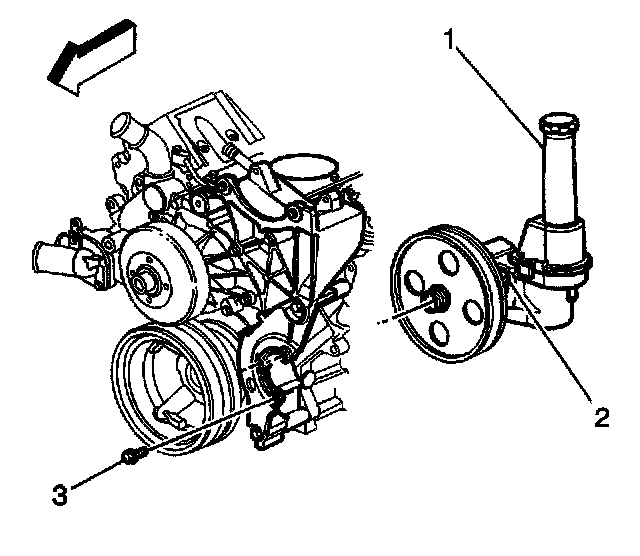 1
2
3