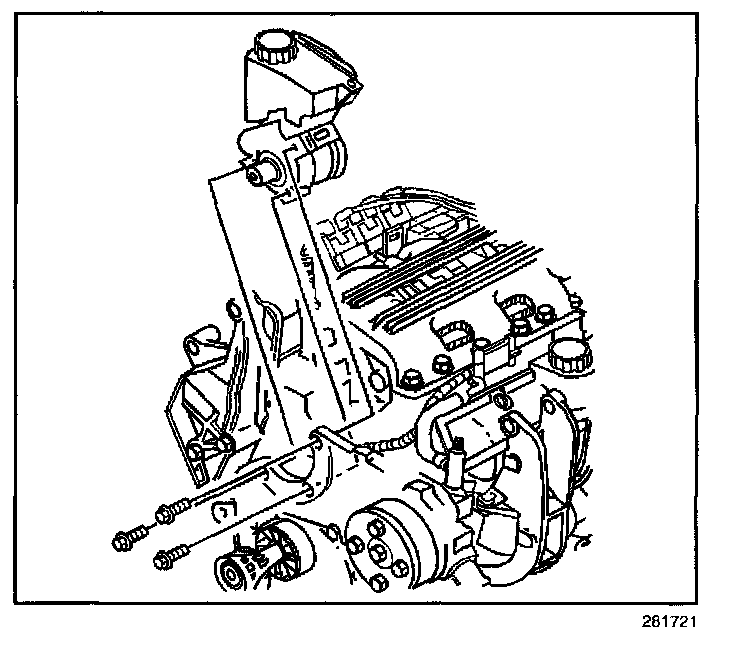 281721