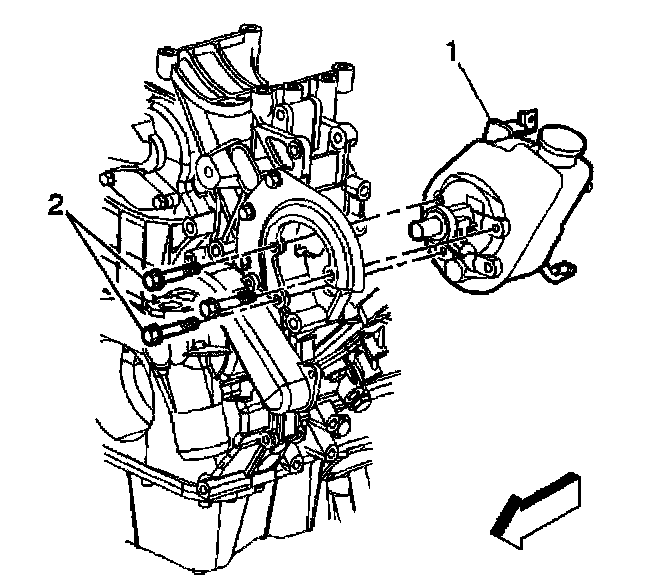 1

2