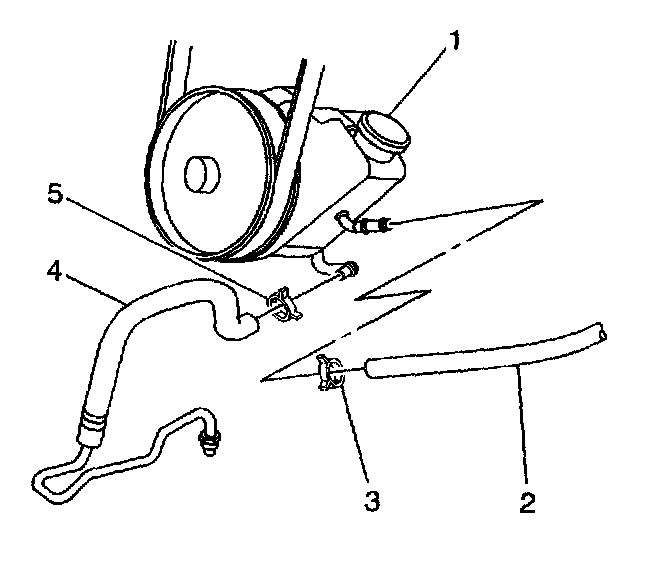 1
5
4
3
2