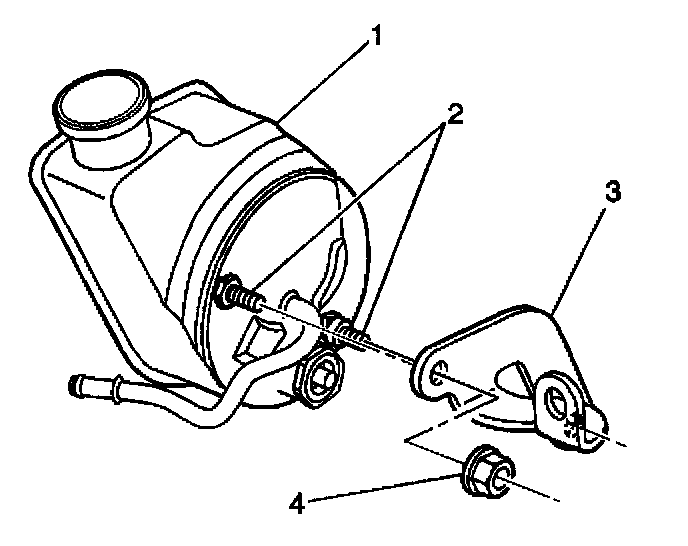 1
2
3
4