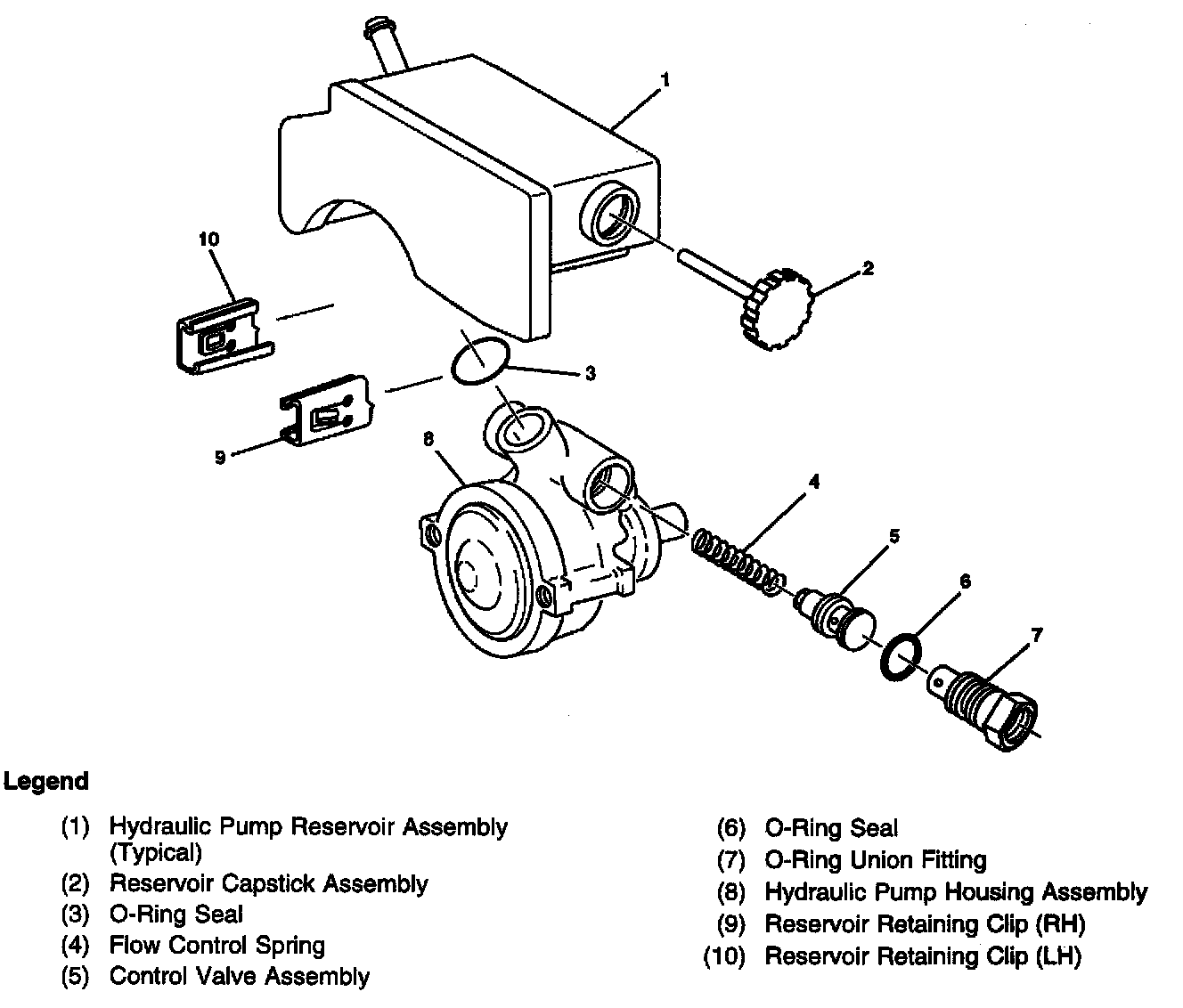 1
10
2
3
9
8
4
5
6
7

Legend

(1) Hydraulic Pump Reservoir Assembly (Typical)
(2) Reservoir Capstick Assembly
(3) O-Ring Seal
(4) Flow Control Spring
(5) Control Valve Assembly

(6) O-Ring Seal
(7) O-Ring Union Fitting
(8) Hydraulic Pump Housing Assembly
(9) Reservoir Retaining Clip (RH)
(10) Reservoir Retaining Clip (LH)