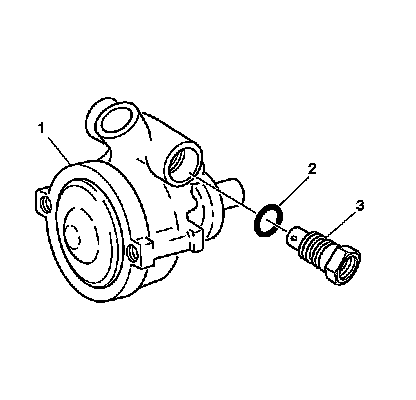 1
2
3