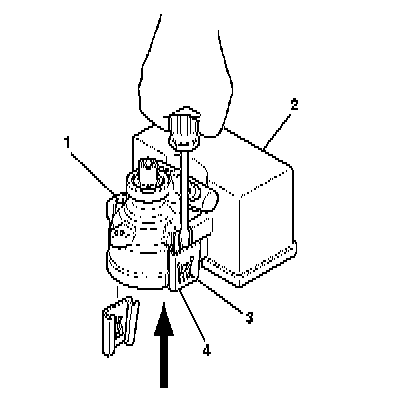 1
2
3
4