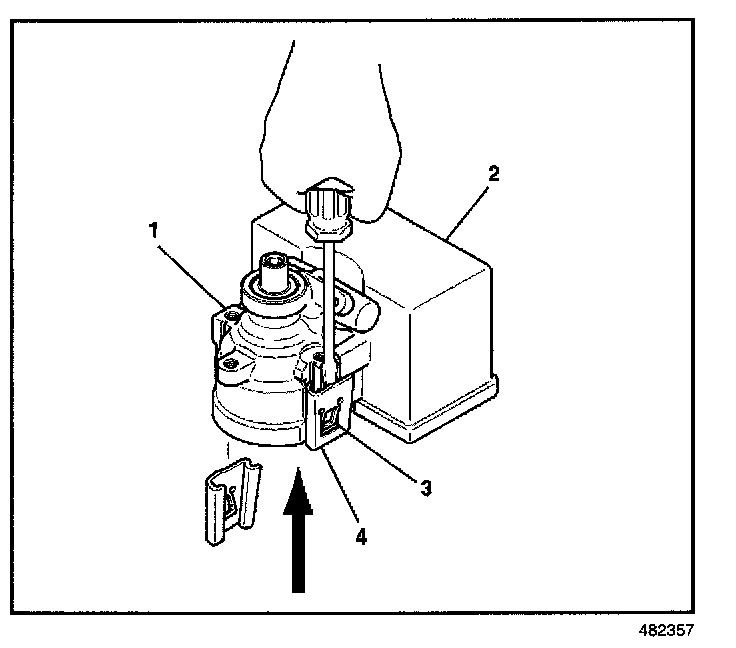 2
1
3
4
482357