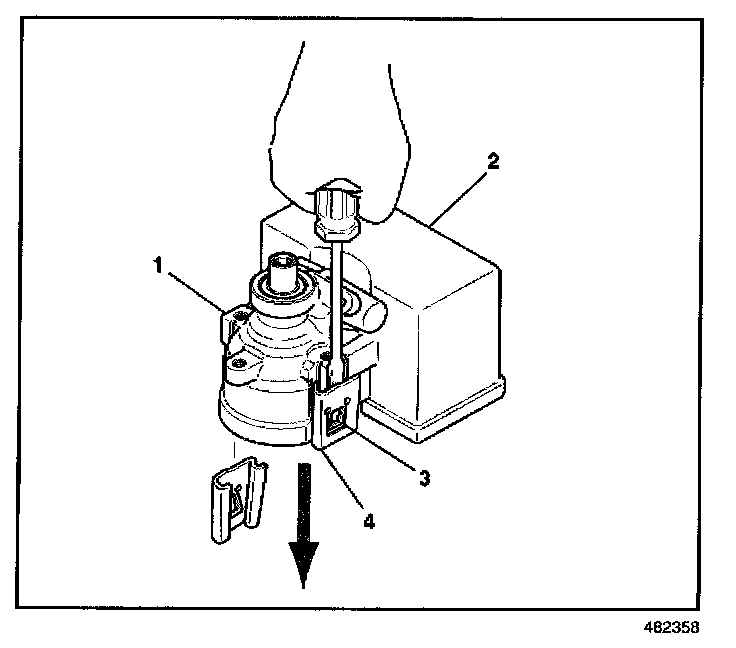 2

1

3

4

482358