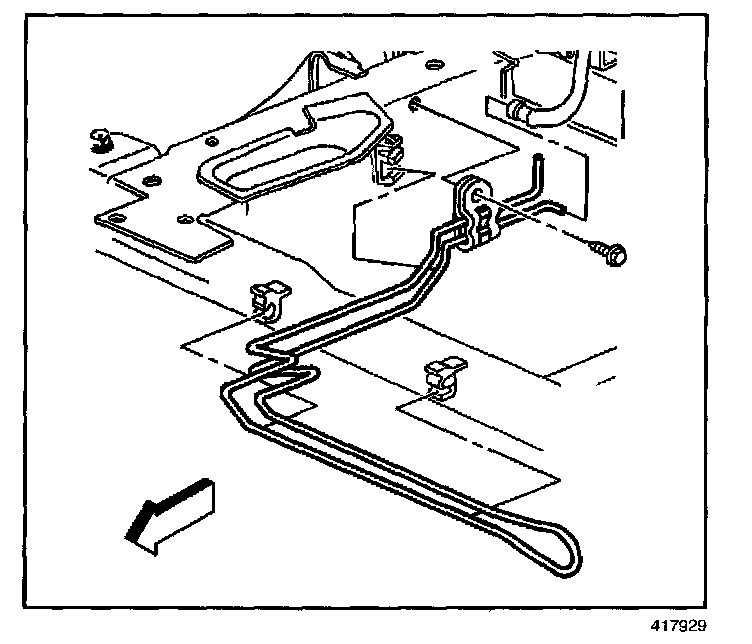 417929