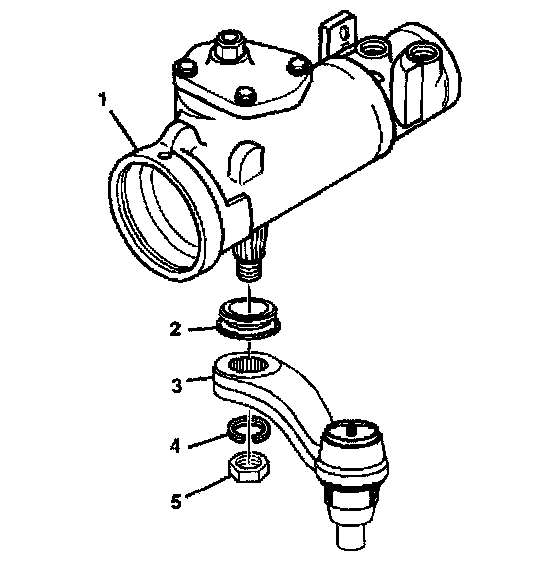 1
2
3
4
5