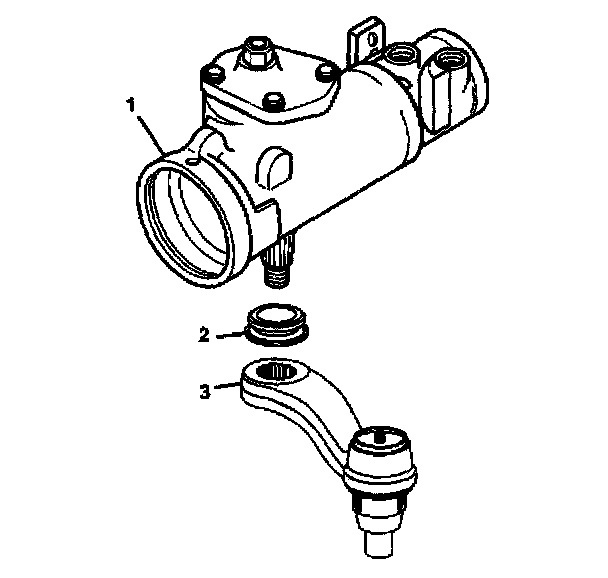 1
2
3