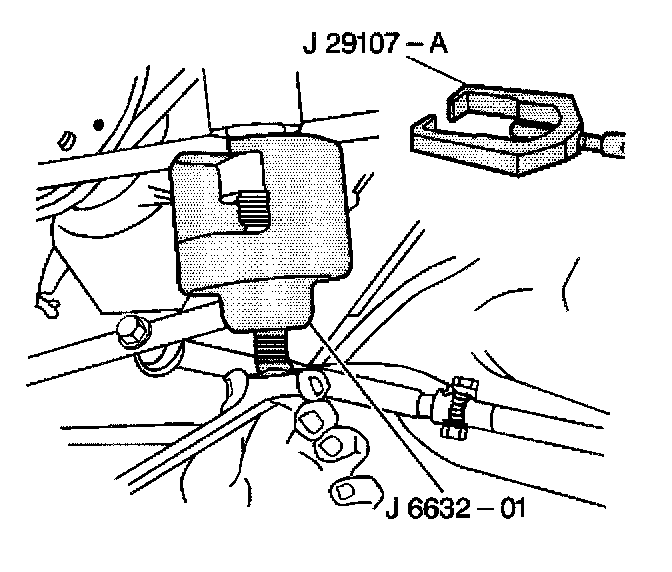 J 29107 – A

J 6632 – 01