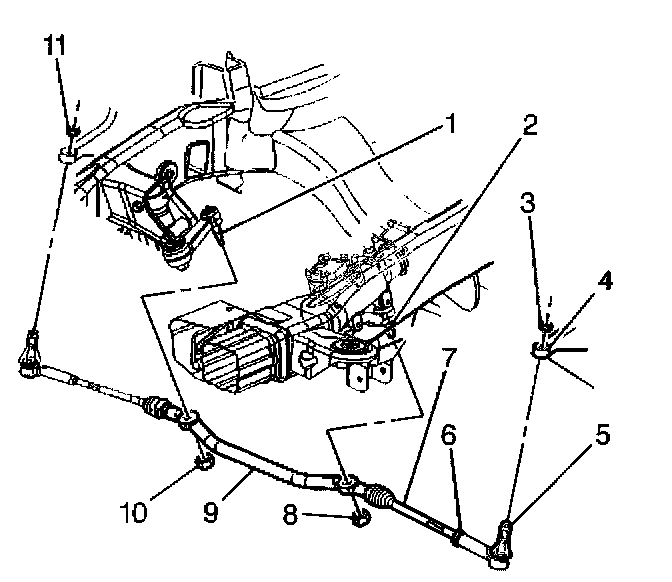 11
1
2
3
4
7
6
5
10
9
8