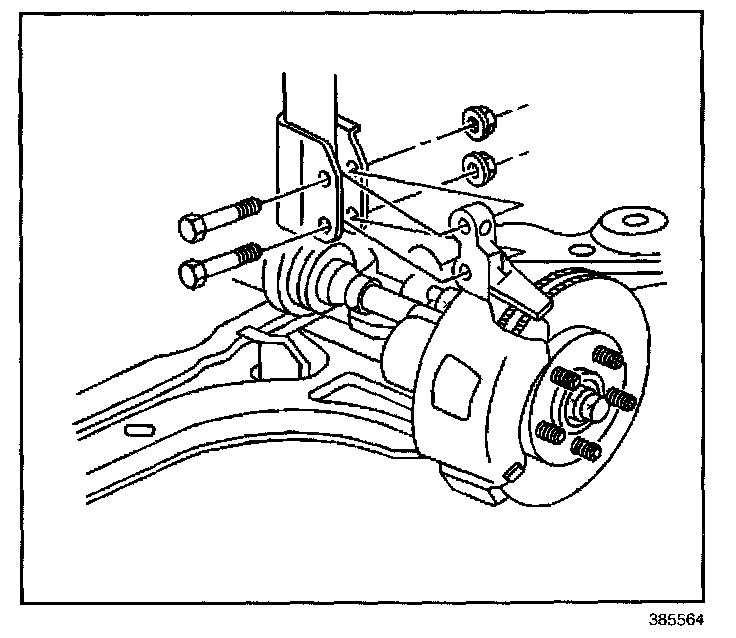 385564