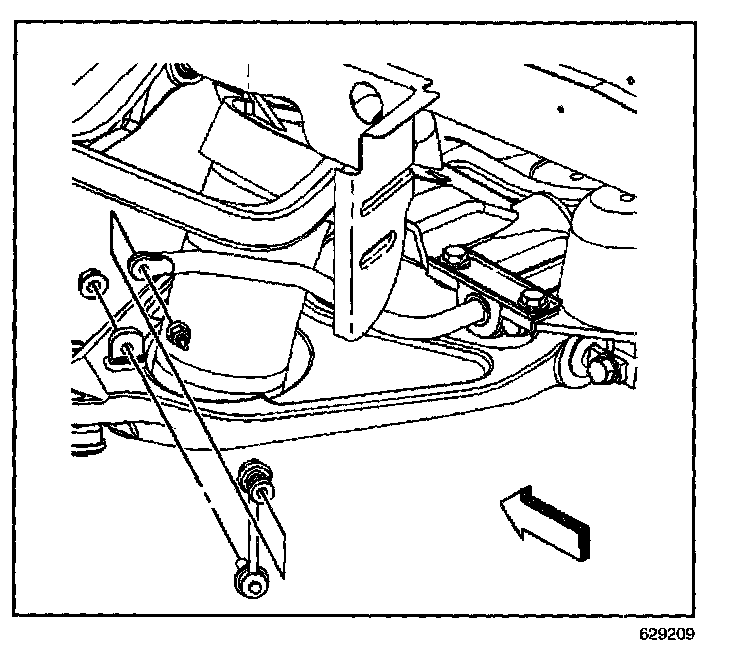 629209