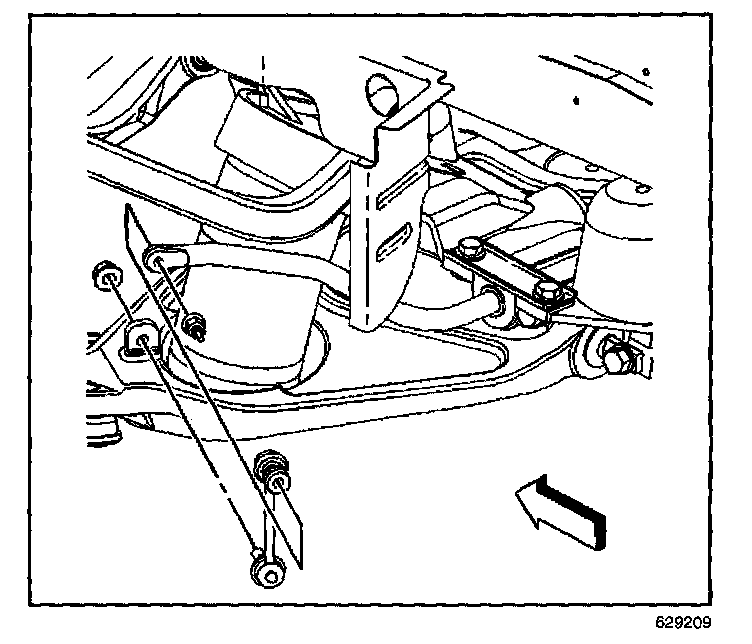 629209