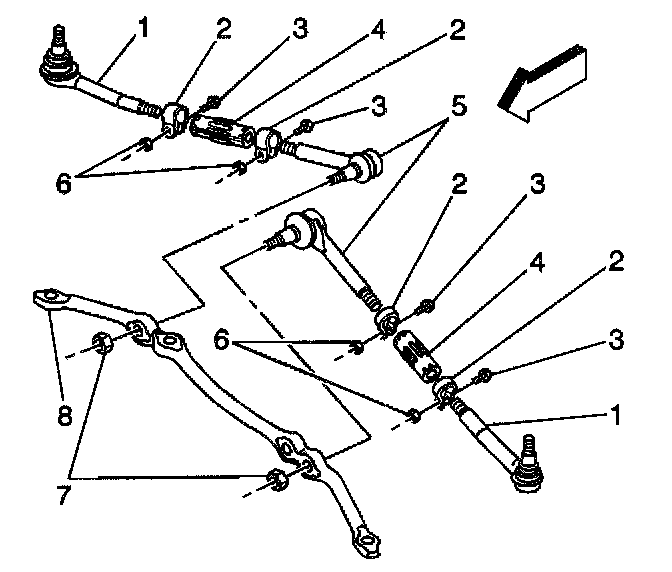 1
2
3
4
2
3
5
6
2
3
4
2
3
6
1
8
7