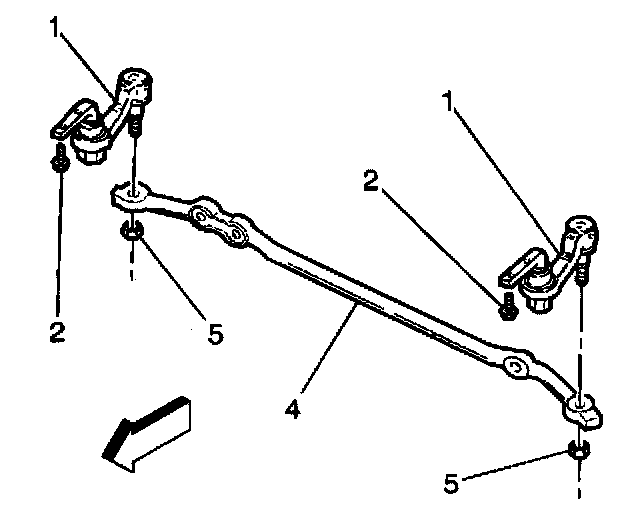 1
1
2
2
5
4
5