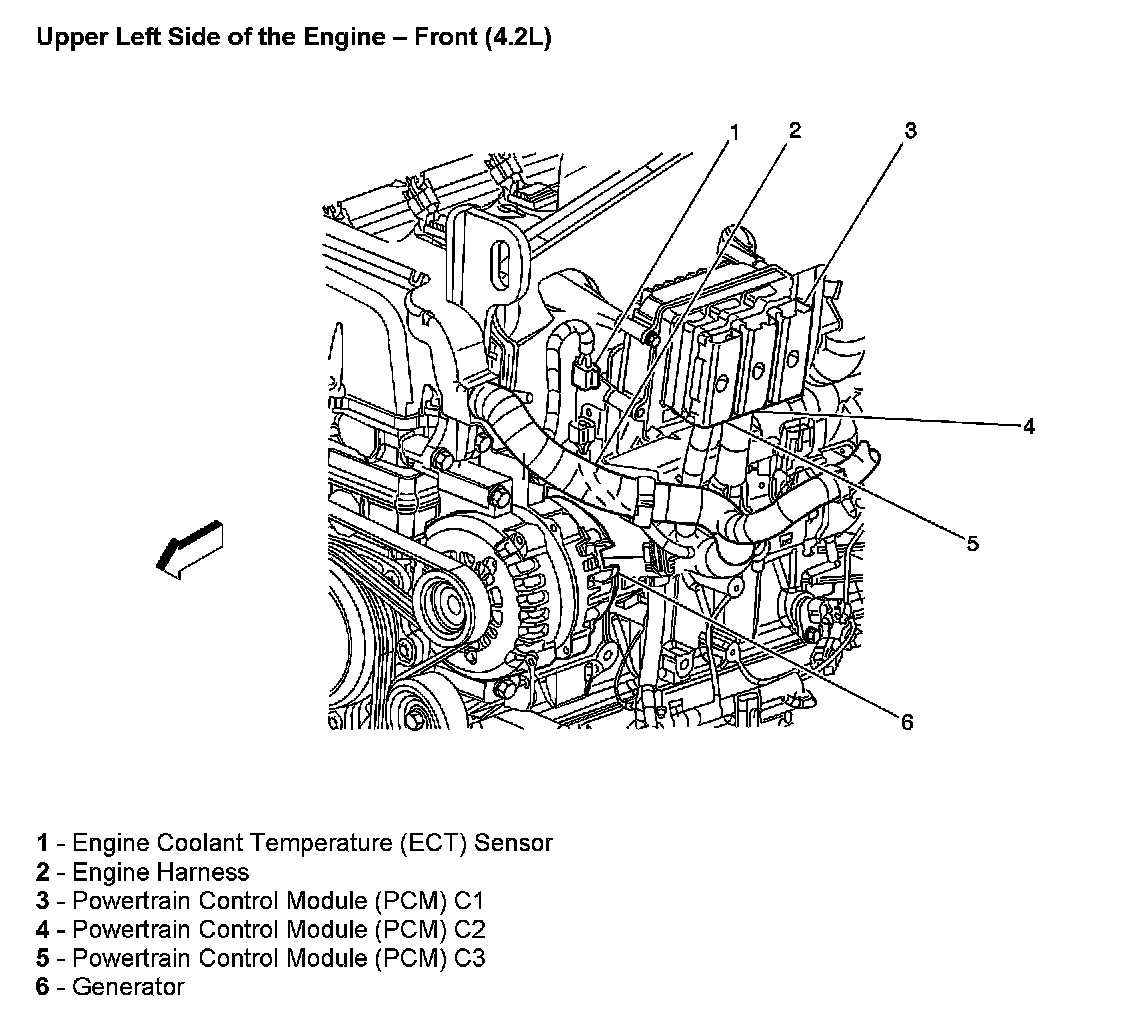 Upper Left Side of the Engine – Front (4.2L)

1
2
3
4
5
6

1 - Engine Coolant Temperature (ECT) Sensor
2 - Engine Harness
3 - Powertrain Control Module (PCM) C1
4 - Powertrain Control Module (PCM) C2
5 - Powertrain Control Module (PCM) C3
6 - Generator