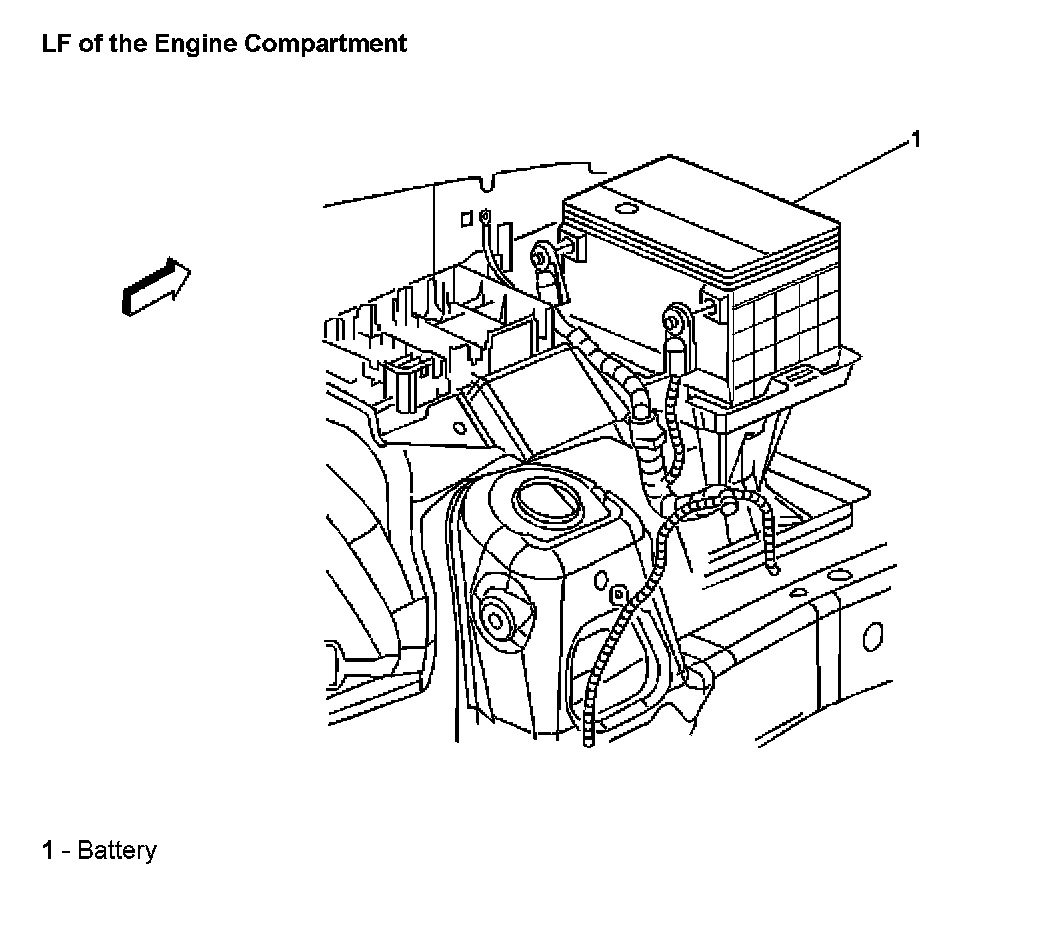 LF of the Engine Compartment

1

1 - Battery