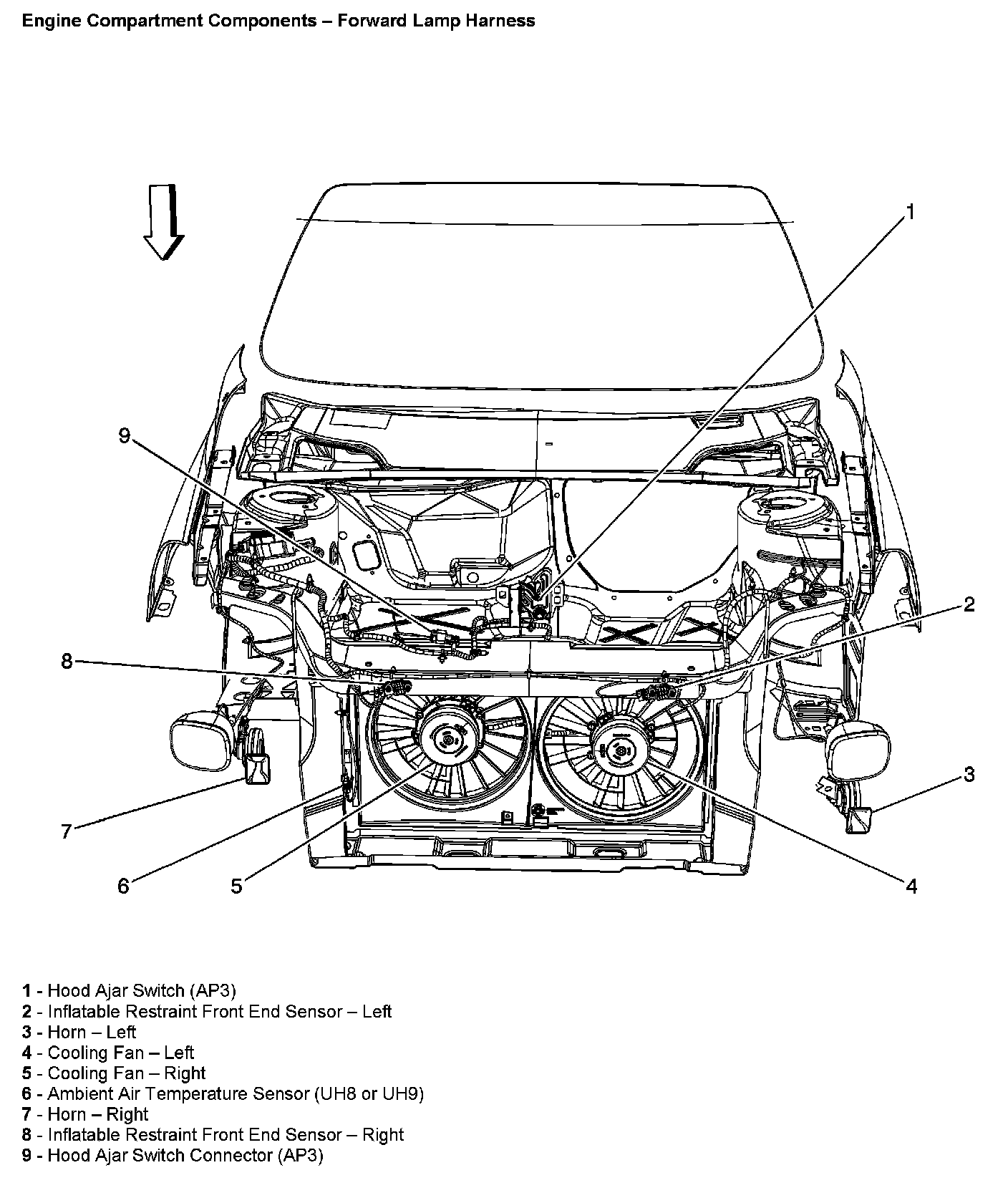 Engine Compartment Components – Forward Lamp Harness

1

9

2

8

3

7

6

5

4

1 - Hood Ajar Switch (AP3)
2 - Inflatable Restraint Front End Sensor – Left
3 - Horn – Left
4 - Cooling Fan – Left
5 - Cooling Fan – Right
6 - Ambient Air Temperature Sensor (UH8 or UH9)
7 - Horn – Right
8 - Inflatable Restraint Front End Sensor – Right
9 - Hood Ajar Switch Connector (AP3)