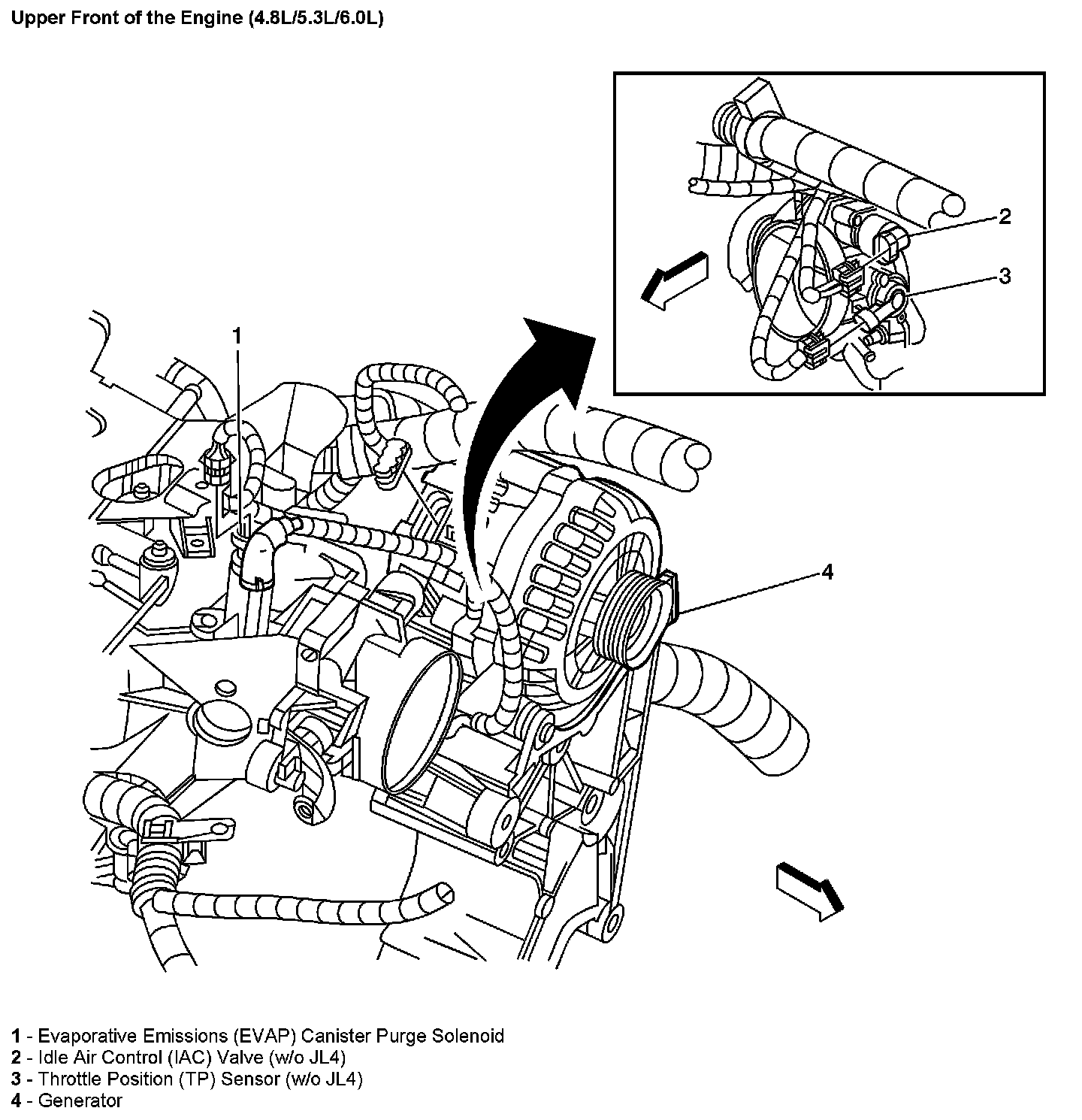 Upper Front of the Engine (4.8L/5.3L/6.0L)

2

3

1

4

1 - Evaporative Emissions (EVAP) Canister Purge Solenoid
2 - Idle Air Control (IAC) Valve (w/o JL4)
3 - Throttle Position (TP) Sensor (w/o JL4)
4 - Generator