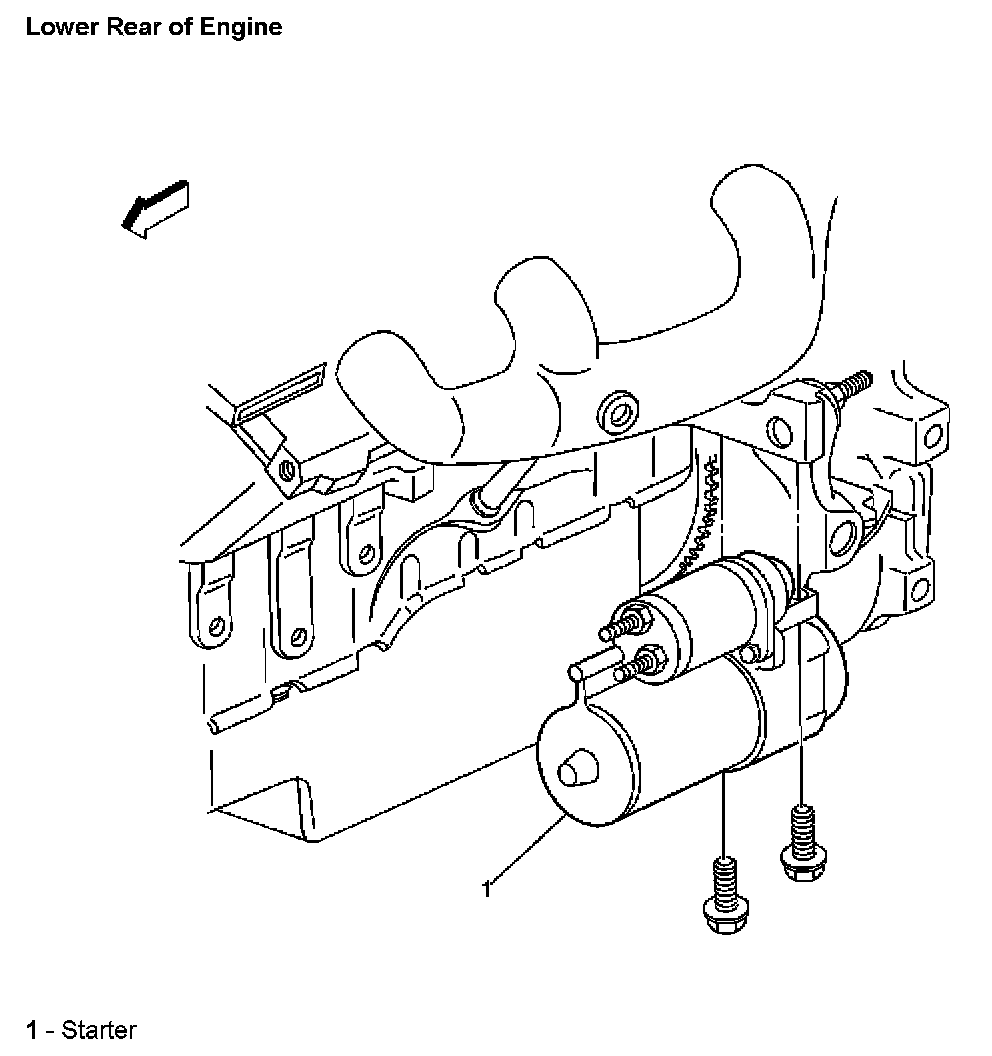 Lower Rear of Engine

1

1 - Starter