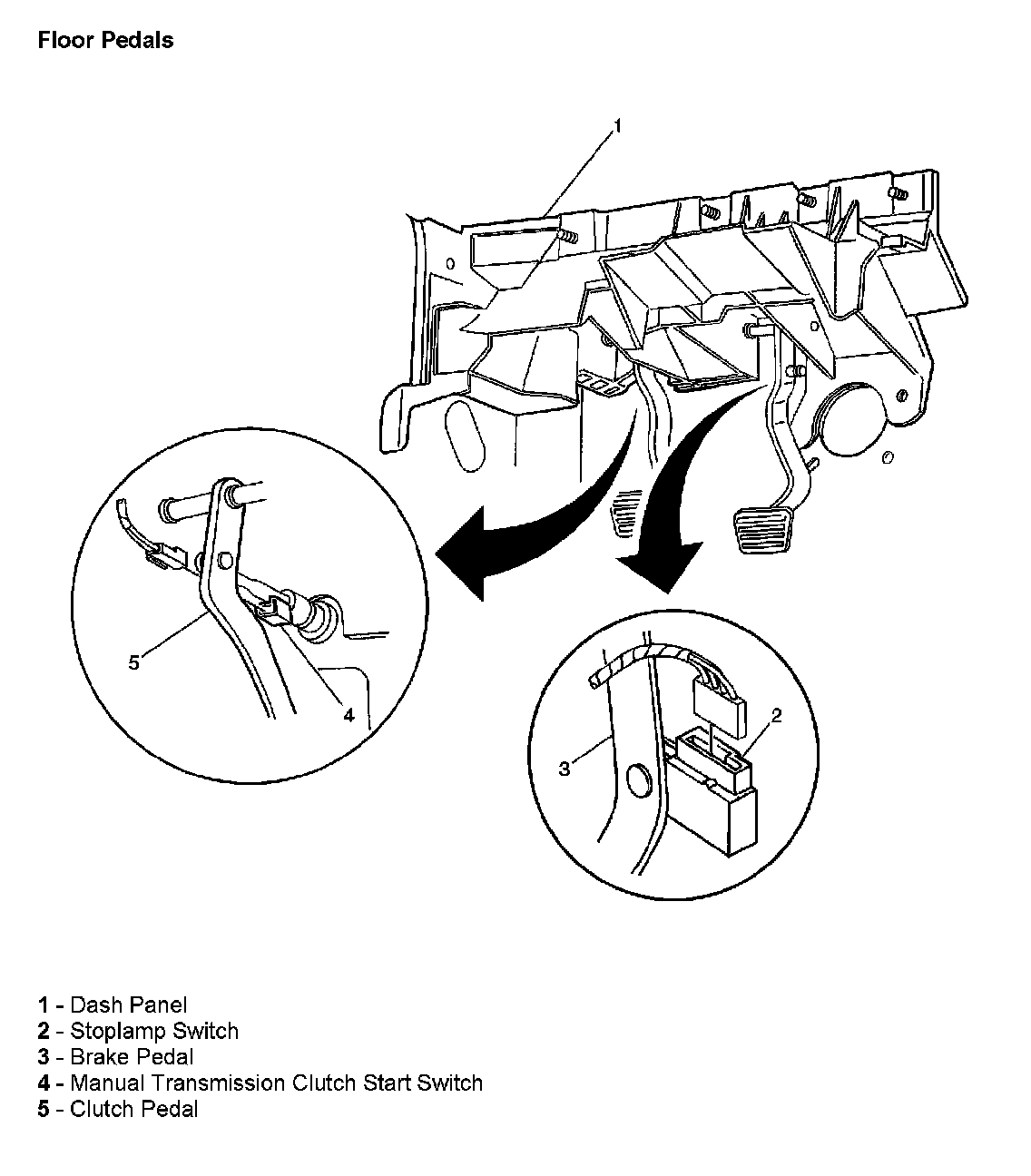 Floor Pedals

1

5

4

2

3

1 - Dash Panel
2 - Stoplamp Switch
3 - Brake Pedal
4 - Manual Transmission Clutch Start Switch
5 - Clutch Pedal