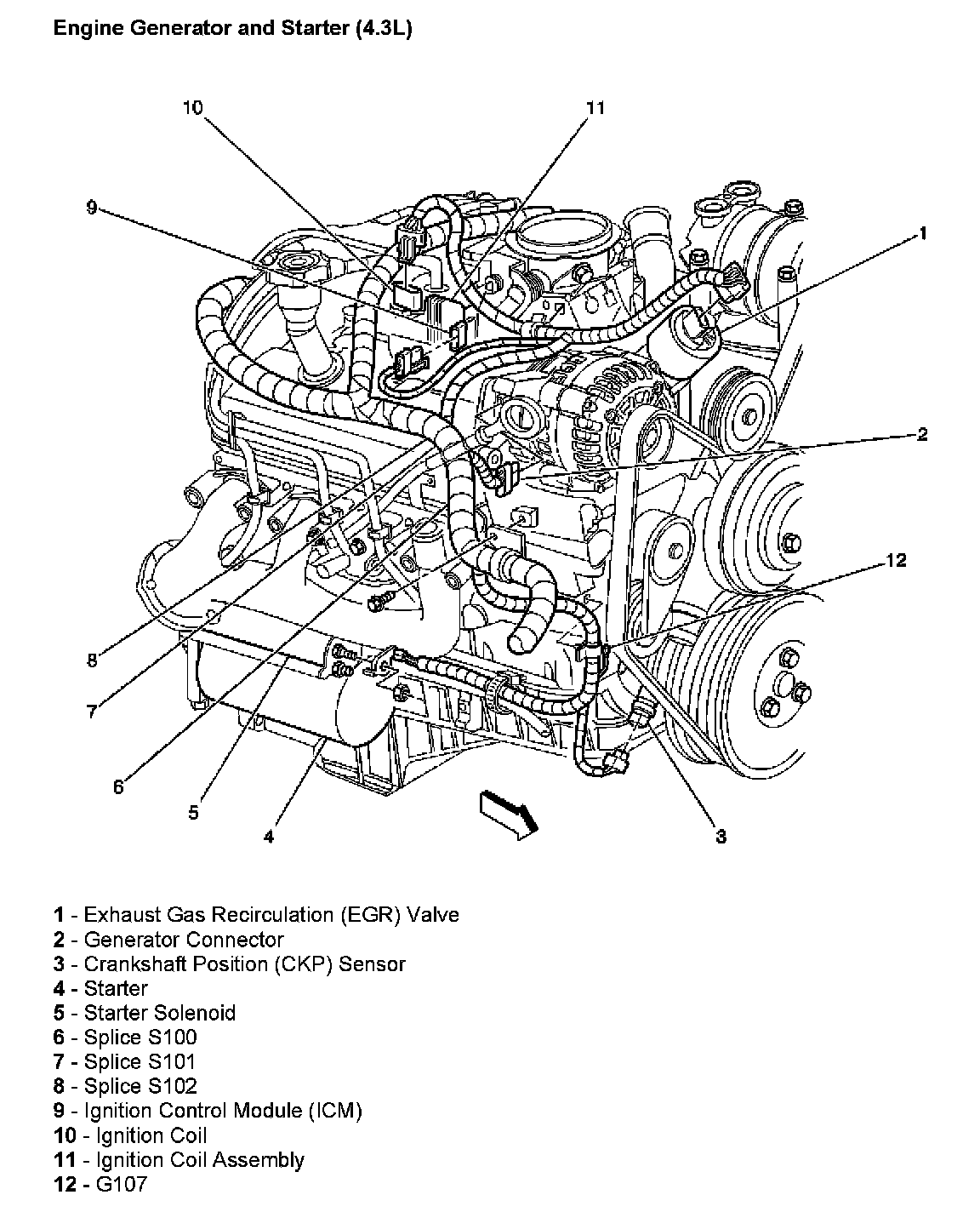 Engine Generator and Starter (4.3L)

10
11
9
1
2
12
8
7
6
5
4
3

1 - Exhaust Gas Recirculation (EGR) Valve
2 - Generator Connector
3 - Crankshaft Position (CKP) Sensor
4 - Starter
5 - Starter Solenoid
6 - Splice S100
7 - Splice S101
8 - Splice S102
9 - Ignition Control Module (ICM)
10 - Ignition Coil
11 - Ignition Coil Assembly
12 - G107