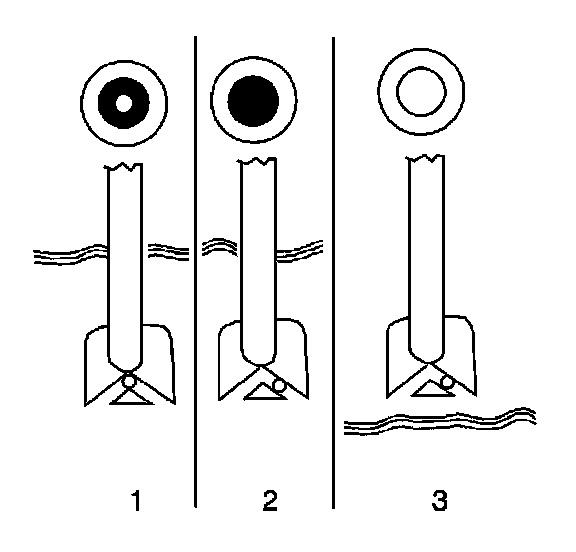 1

2

3