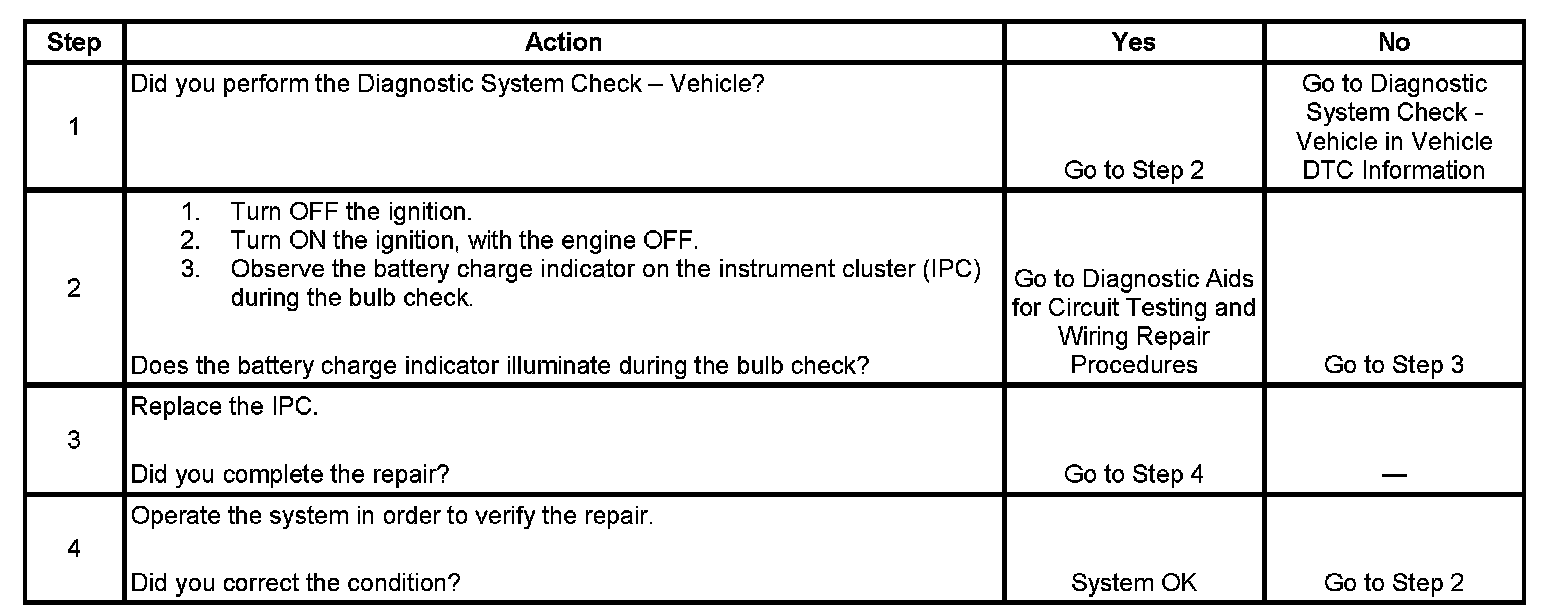 | Step | Action | Yes | No |
|---|---|---|---|
| 1 | Did you perform the Diagnostic System Check – Vehicle? | Go to Step 2 | Go to Diagnostic System Check - Vehicle in Vehicle DTC Information |
| 2 | 1. Turn OFF the ignition. 2. Turn ON the ignition, with the engine OFF. 3. Observe the battery charge indicator on the instrument cluster (IPC) during the bulb check. Does the battery charge indicator illuminate during the bulb check? | Go to Diagnostic Aids for Circuit Testing and Wiring Repair Procedures | Go to Step 3 |
| 3 | Replace the IPC. Did you complete the repair? | Go to Step 4 | — |
| 4 | Operate the system in order to verify the repair. Did you correct the condition? | System OK | Go to Step 2 |