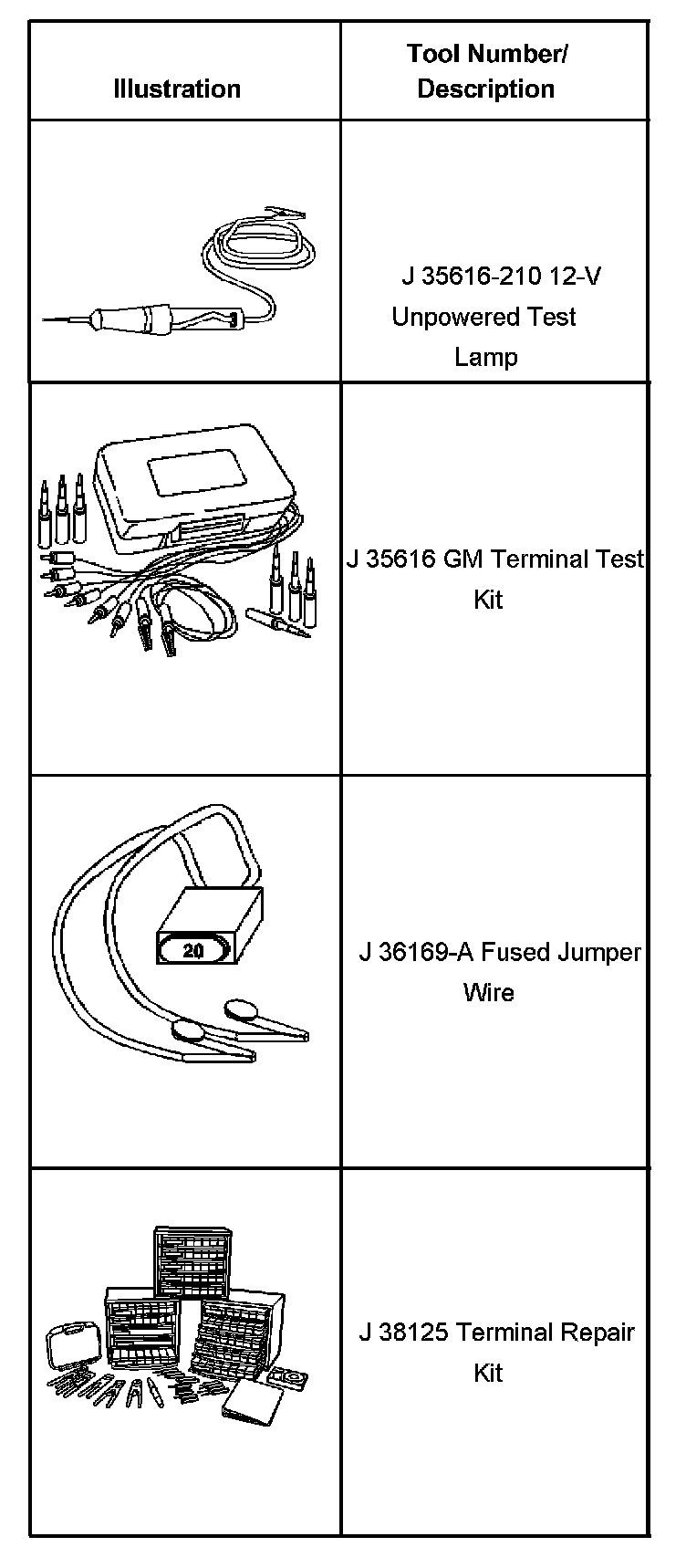 | Illustration | Tool Number/ Description |
|---|---|
| | J 35616-210 12-V Unpowered Test Lamp |
| | J 35616 GM Terminal Test Kit |
| 20 | J 36169-A Fused Jumper Wire |
| | J 38125 Terminal Repair Kit |