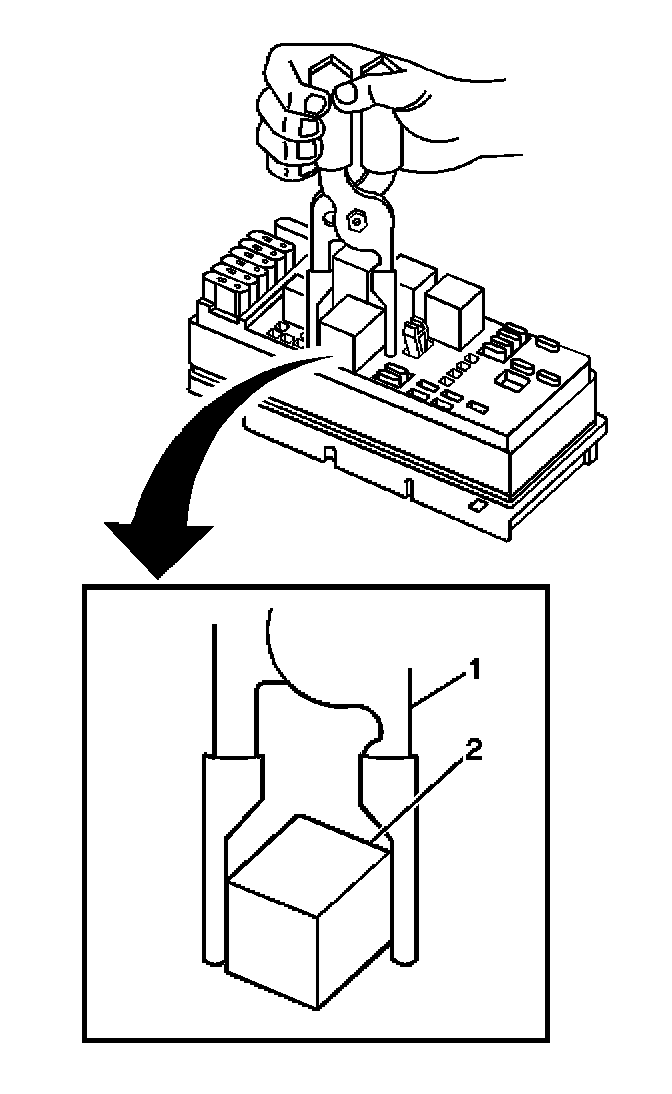 1
2