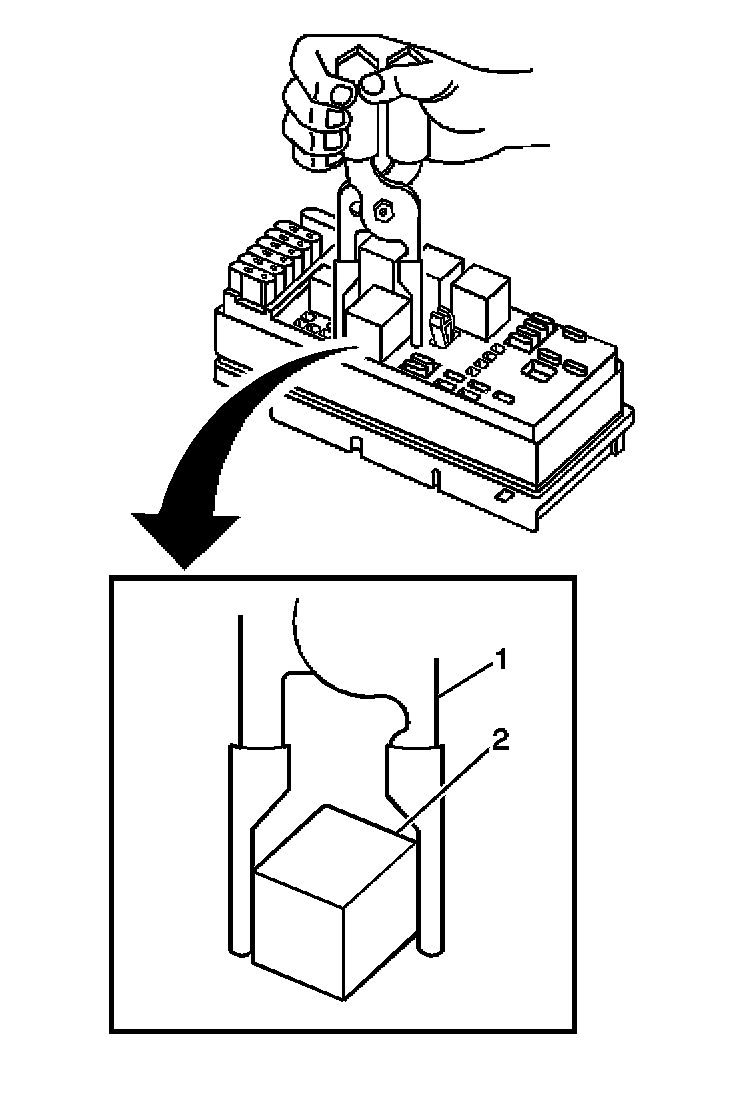 1
2