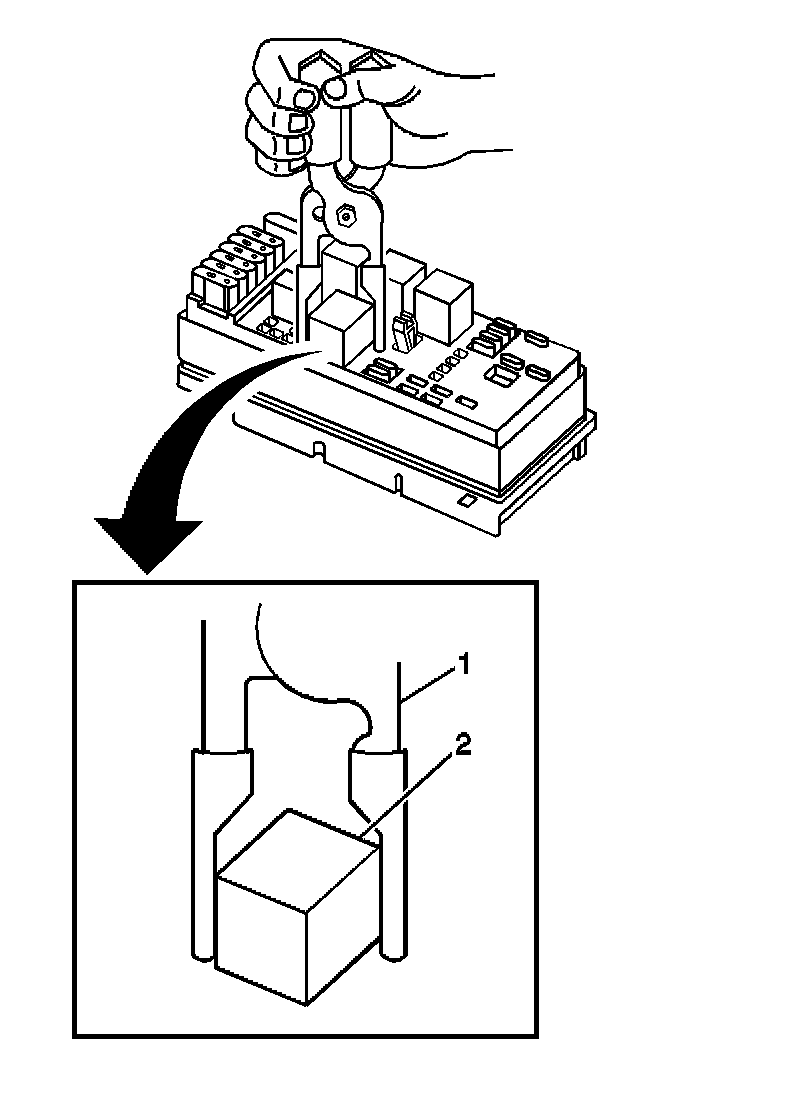 1
2