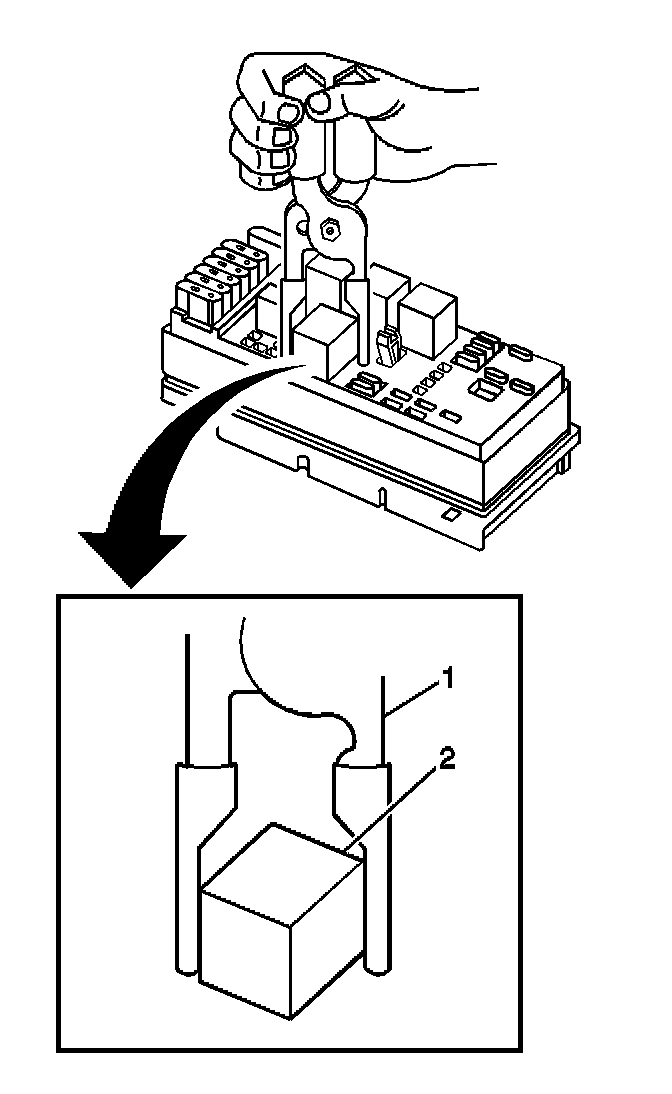 1
2