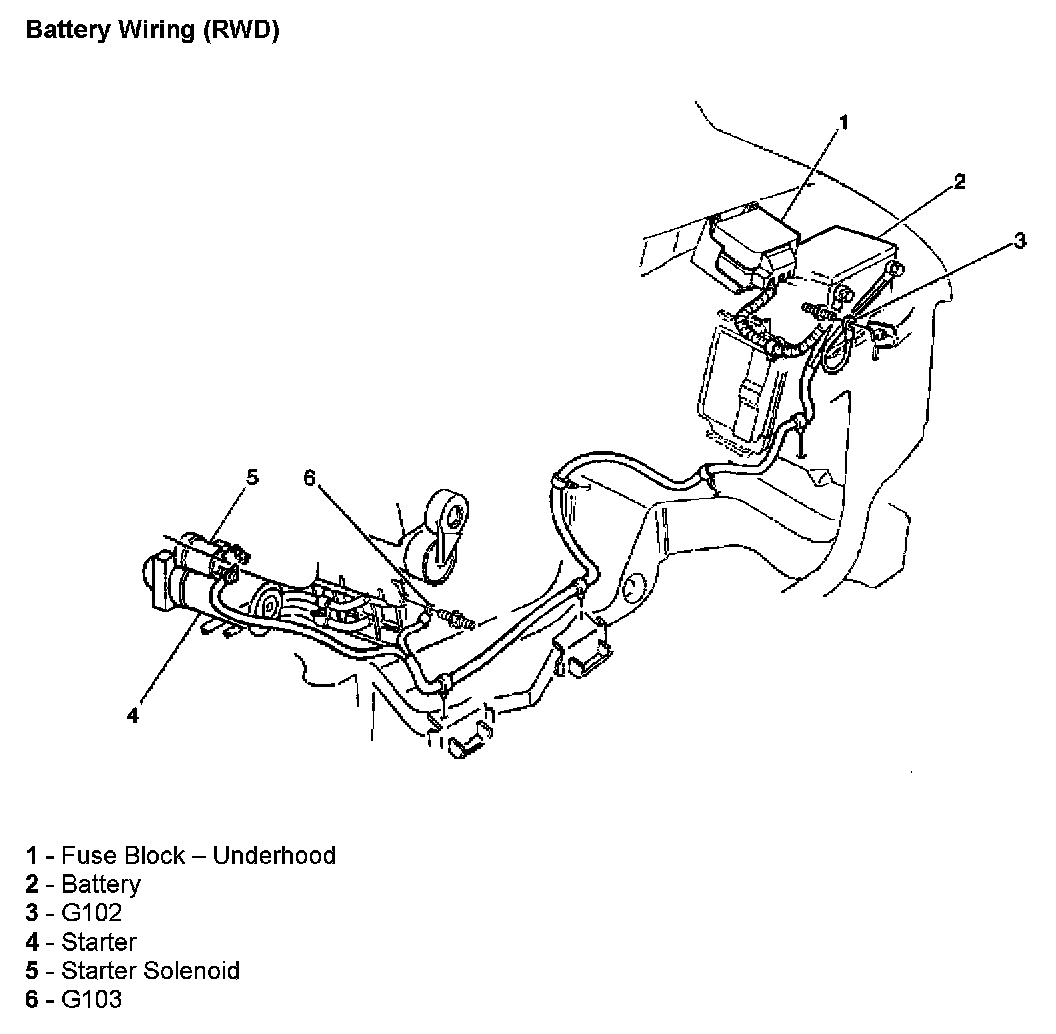 Battery Wiring (RWD)

1

2

3

5

6

4

1 - Fuse Block – Underhood
2 - Battery
3 - G102
4 - Starter
5 - Starter Solenoid
6 - G103