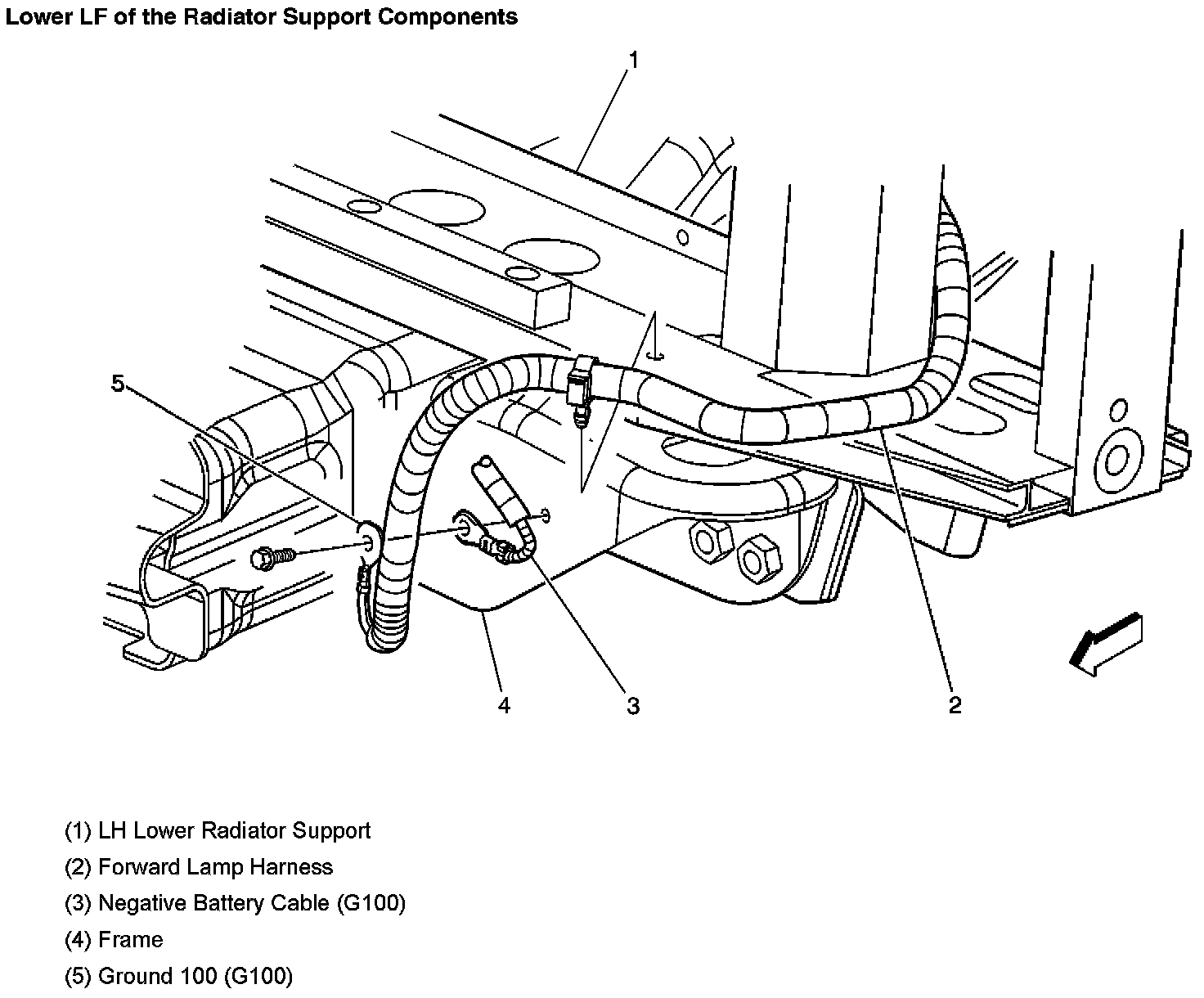 Lower LF of the Radiator Support Components

1

5

4

3

2

(1) LH Lower Radiator Support

(2) Forward Lamp Harness

(3) Negative Battery Cable (G100)

(4) Frame

(5) Ground 100 (G100)