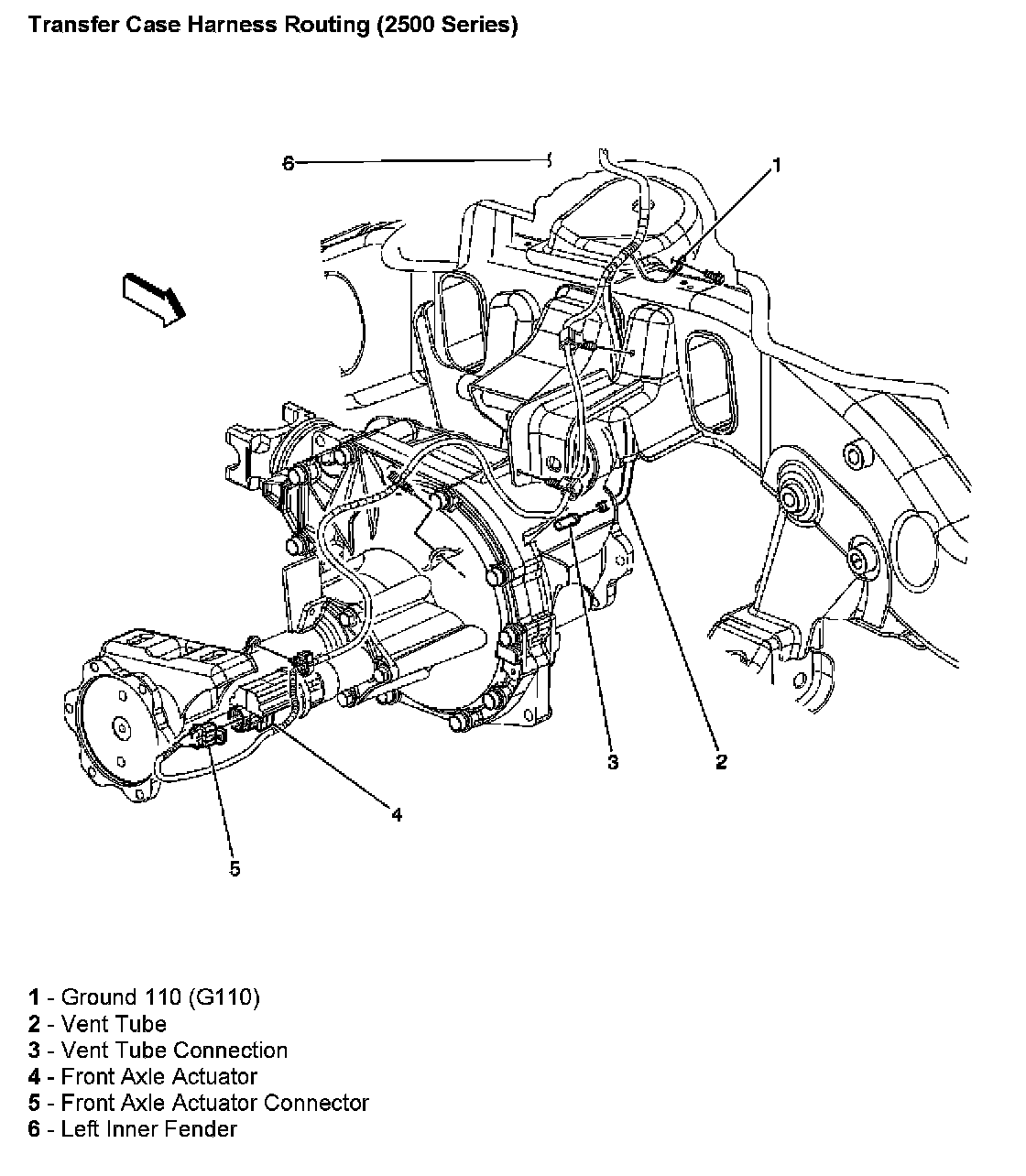 Transfer Case Harness Routing (2500 Series)

6

1

3

2

4

5

1 - Ground 110 (G110)
2 - Vent Tube
3 - Vent Tube Connection
4 - Front Axle Actuator
5 - Front Axle Actuator Connector
6 - Left Inner Fender